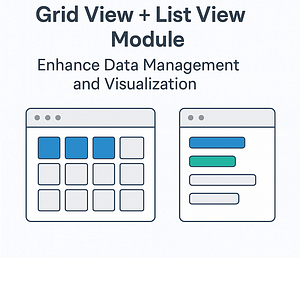 Grid View + List View Module

Enhance Data Management and Visualization